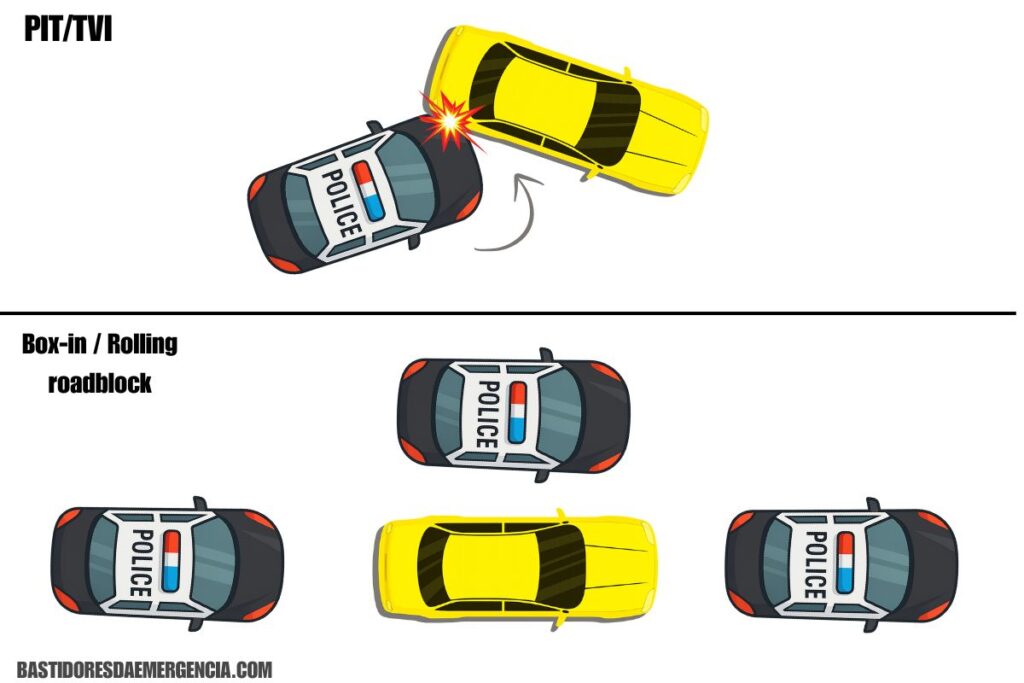 PIT/TVI

POLICE

Box-in / Rolling roadblock

POLICE

POLICE

POLICE

BASTIDORESDAEMERGENCIA.COM